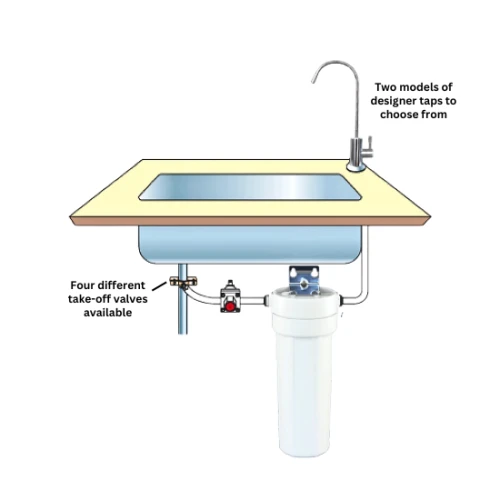 Two models of designer taps to choose from

Four different take-off valves available