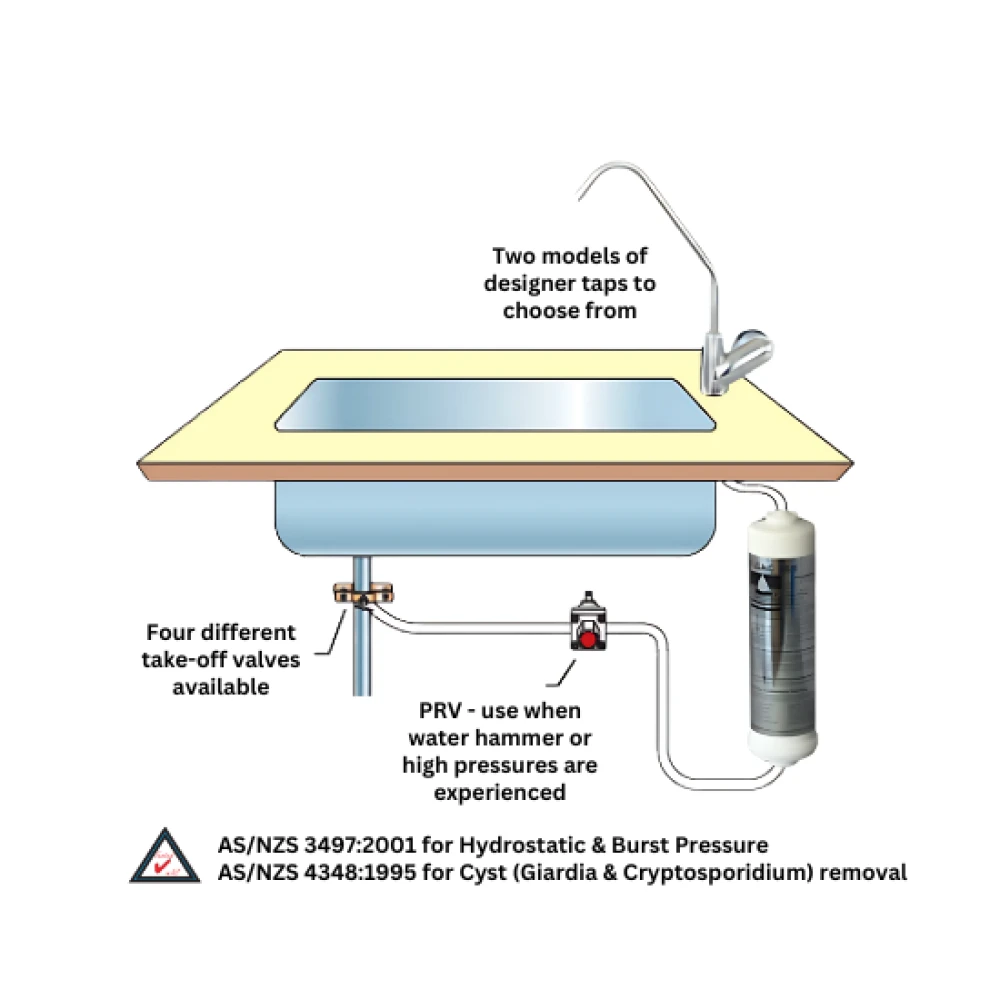 Two models of designer taps to choose from

Four different take-off valves available

PRV - use when water hammer or high pressures are experienced

AS/NZS 3497:2001 for Hydrostatic & Burst Pressure
AS/NZS 4348:1995 for Cyst (Giardia & Cryptosporidium) removal